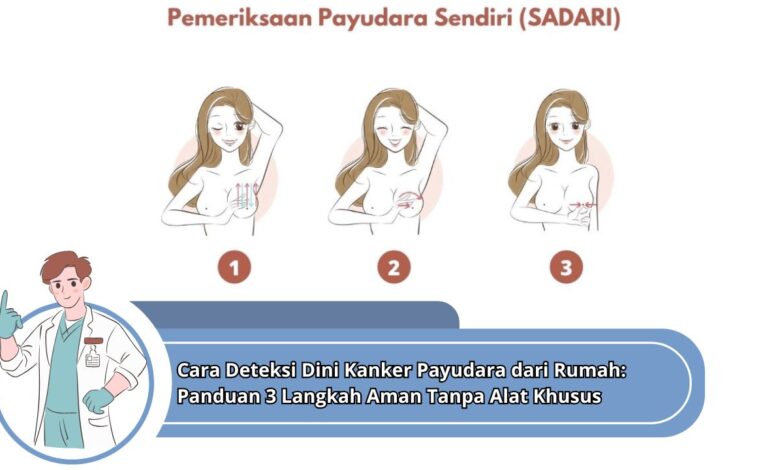 Pemeriksaan Payudara Sendiri (SADARI)

1

2

3

Cara Deteksi Dini Kanker Payudara dari Rumah: Panduan 3 Langkah Aman Tanpa Alat Khusus